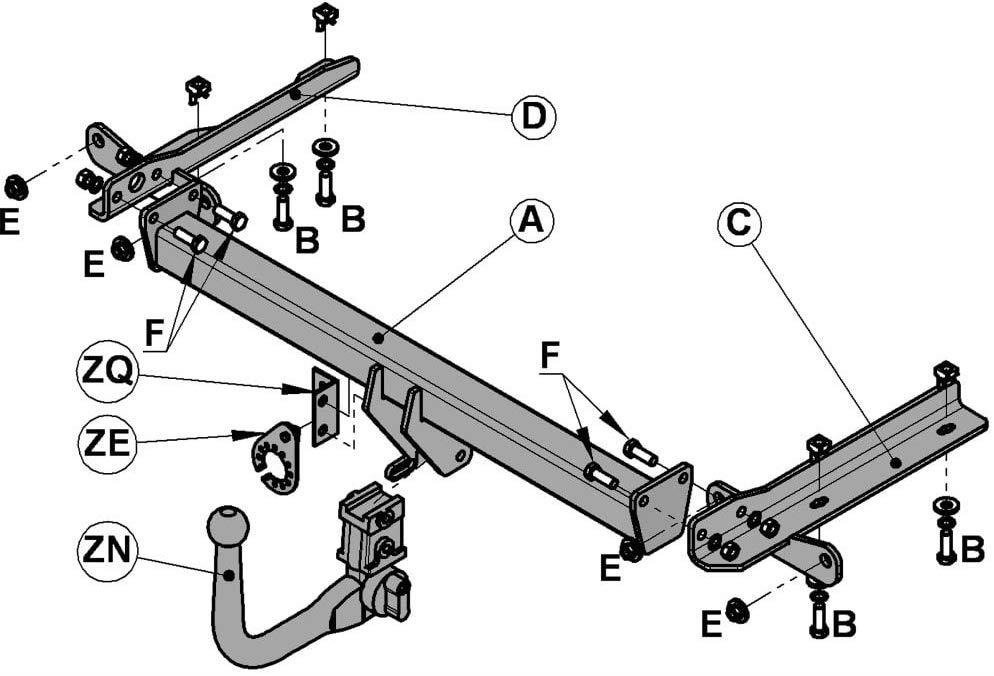 D
E
B
B
E
A
C
F
ZQ
F
ZE
ZN
E
B
E
B