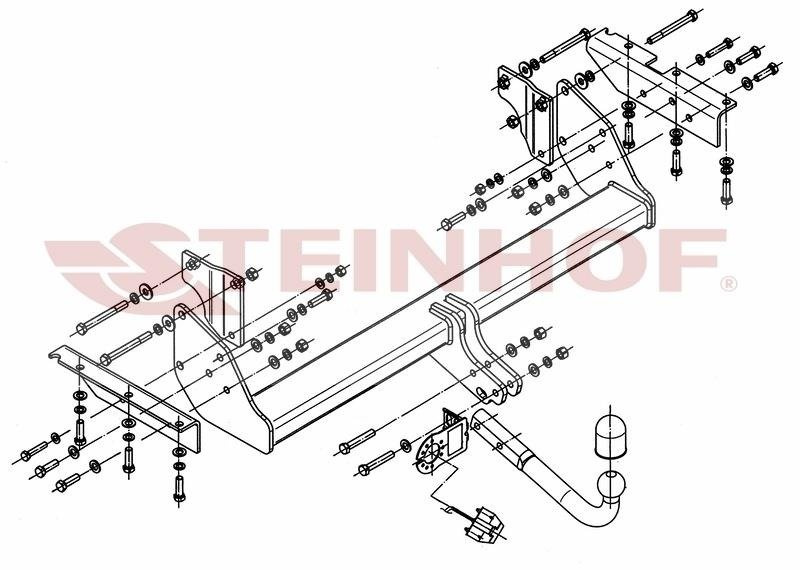 STEINHOF®