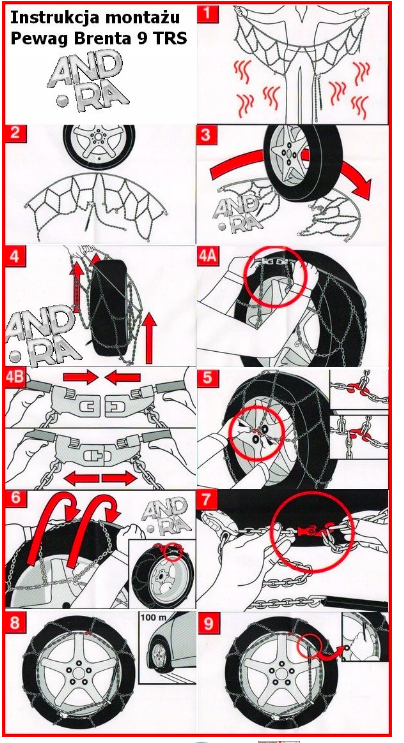 Instrukcja montażu
Pewag Brenta 9 TRS

AND
RA

1

2

3

AND
RA

4

AND
RA

4A

4B

5

6

AND
RA

7

8

100 m

9