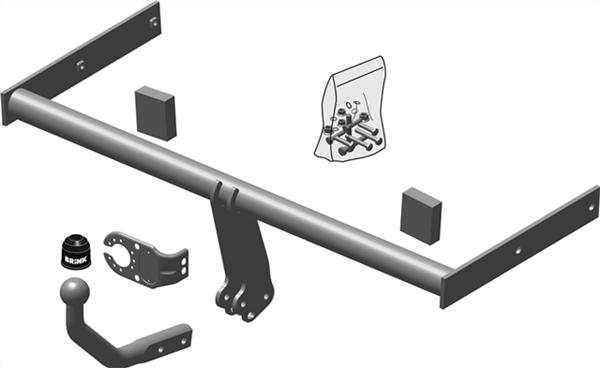 BRINK