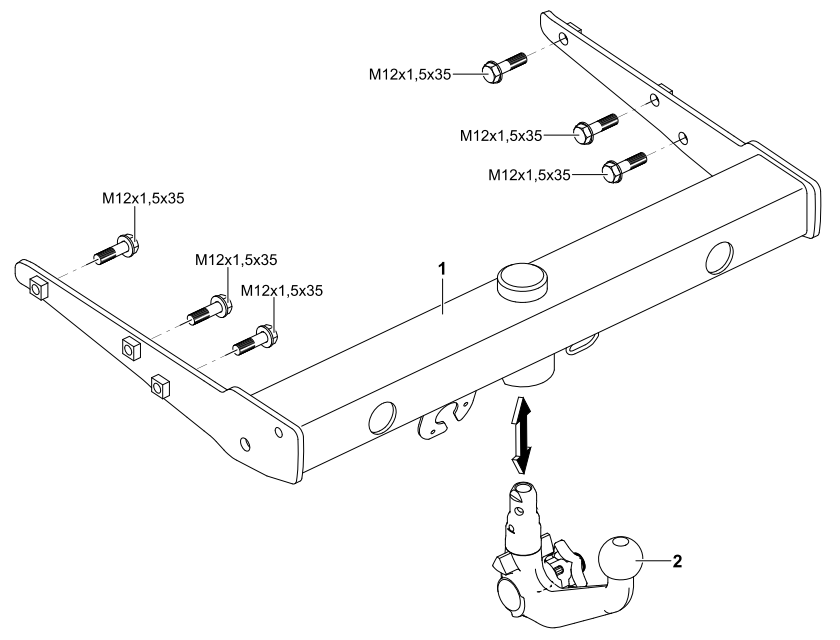 M12x1,5x35
M12x1,5x35
M12x1,5x35
M12x1,5x35
M12x1,5x35
M12x1,5x35
1
2