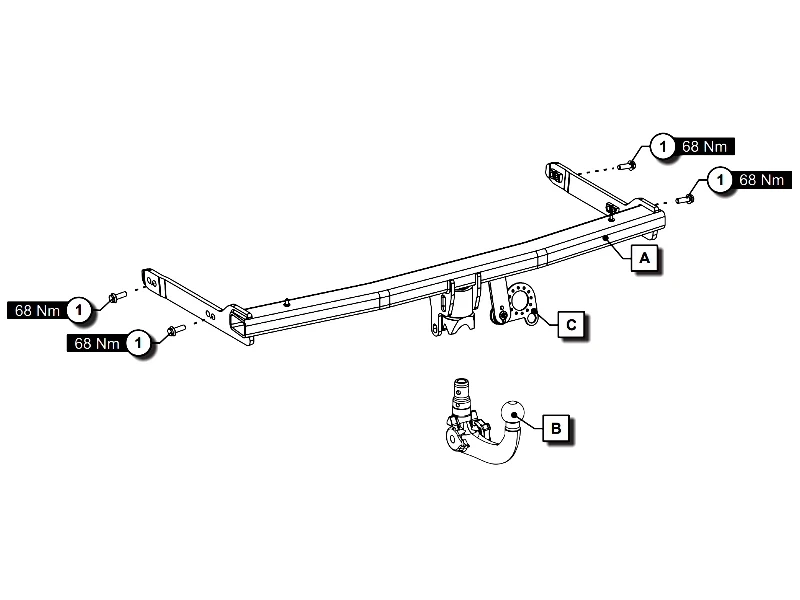 1 68 Nm

1 68 Nm

A

68 Nm 1

68 Nm 1

C

B