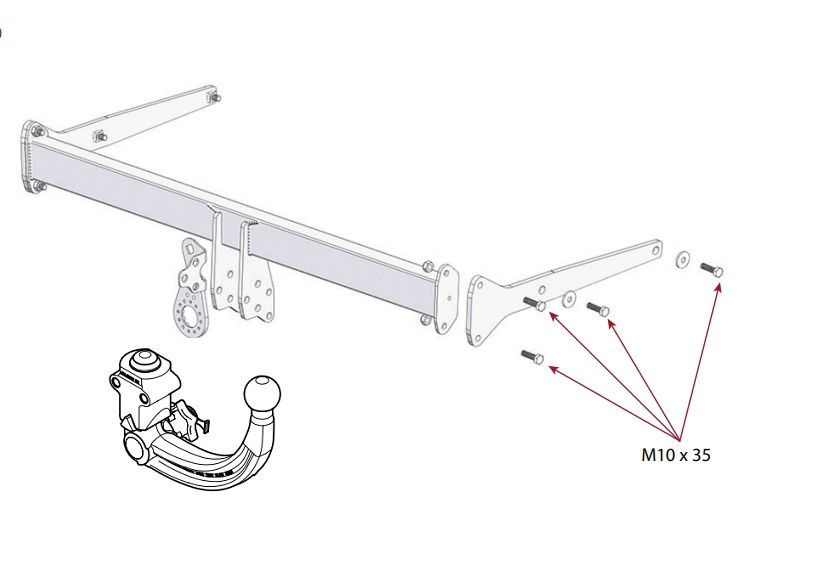 M10 x 35