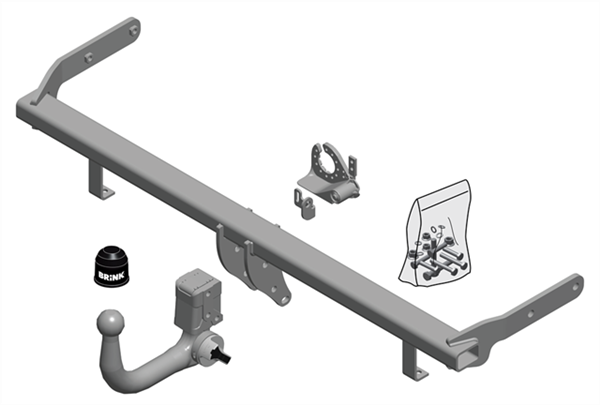 BRINK