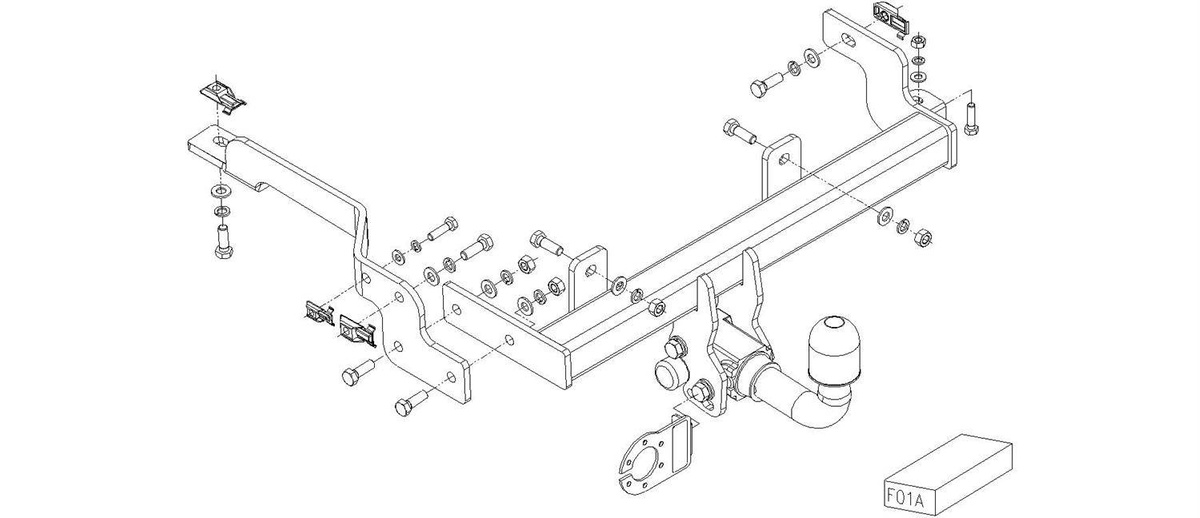 F01A