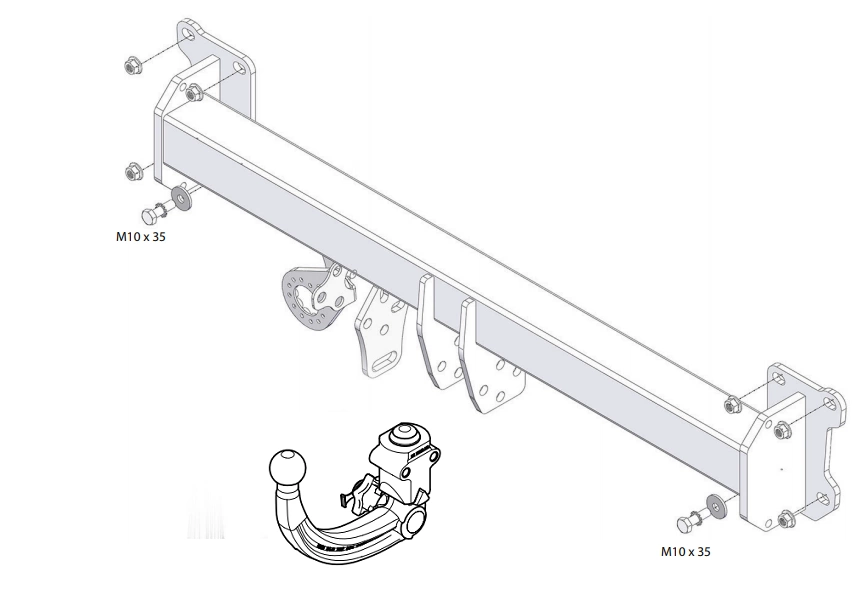 M10 x 35

M10 x 35