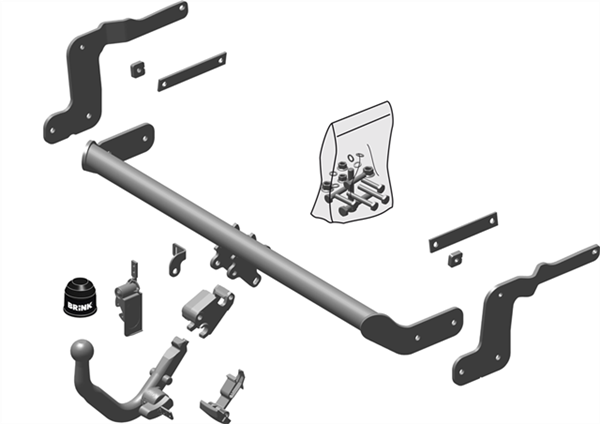 BRINK