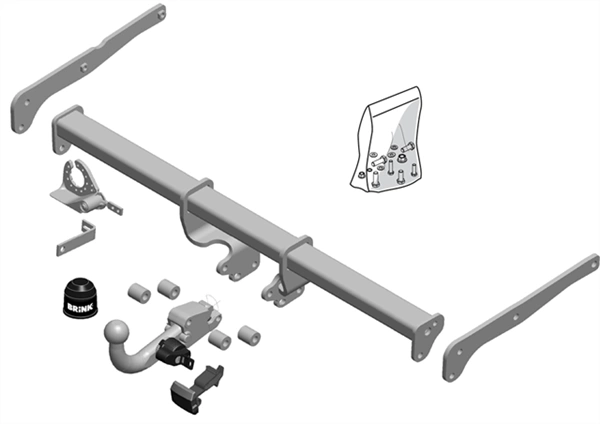 BRINK