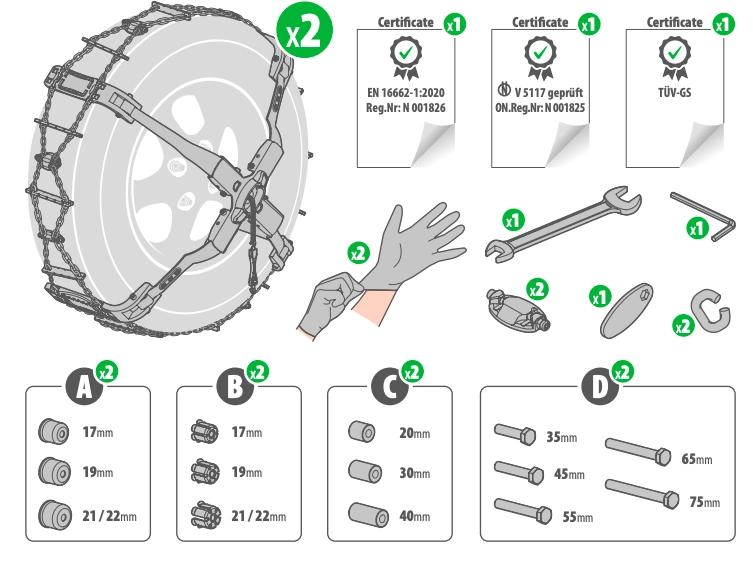 x2

Certificate x1
EN 16662-1:2020
Reg.Nr: N 001826

Certificate x1
V 5117 geprüft
ON.Reg.Nr: N 001825

Certificate x1
TÜV-GS

x2

x1

x1

x2

x1

x2

A x2
17mm
19mm
21 / 22mm

B x2
17mm
19mm
21 / 22mm

C x2
20mm
30mm
40mm

D x2
35mm
45mm
55mm
65mm
75mm