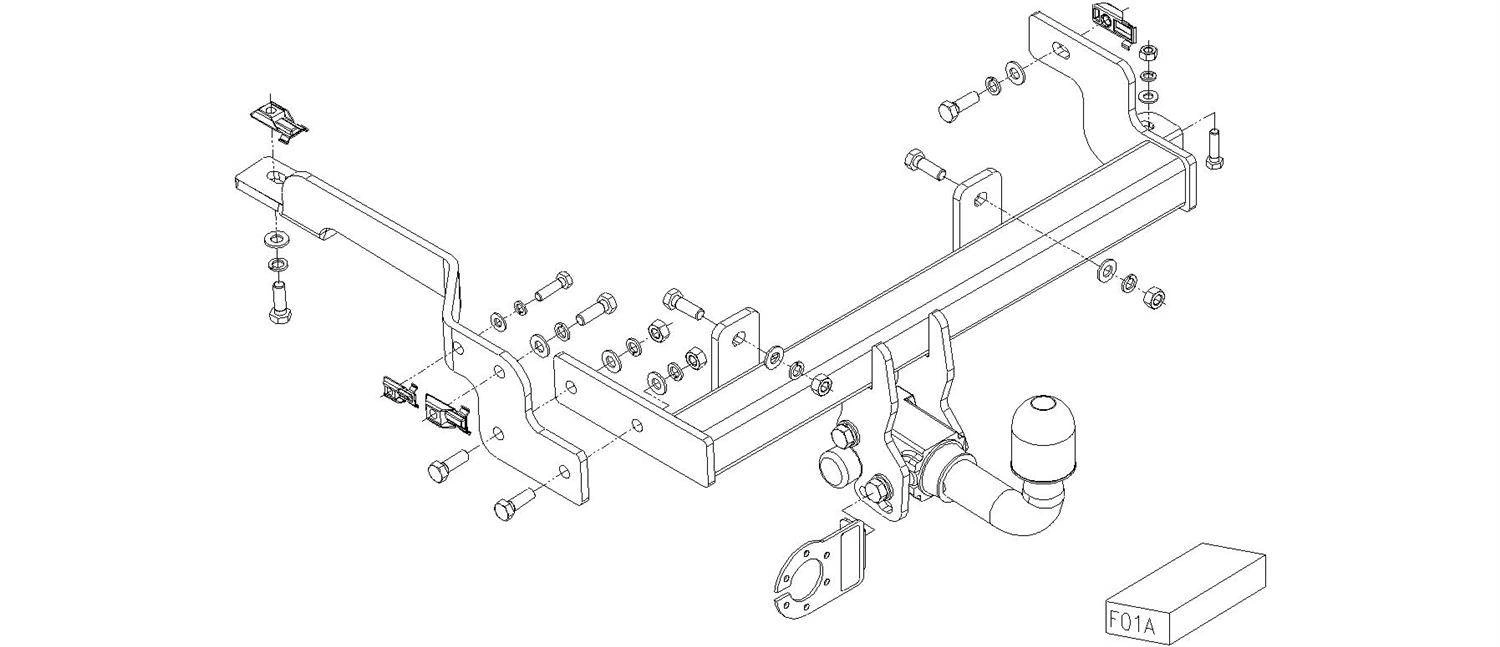 F01A