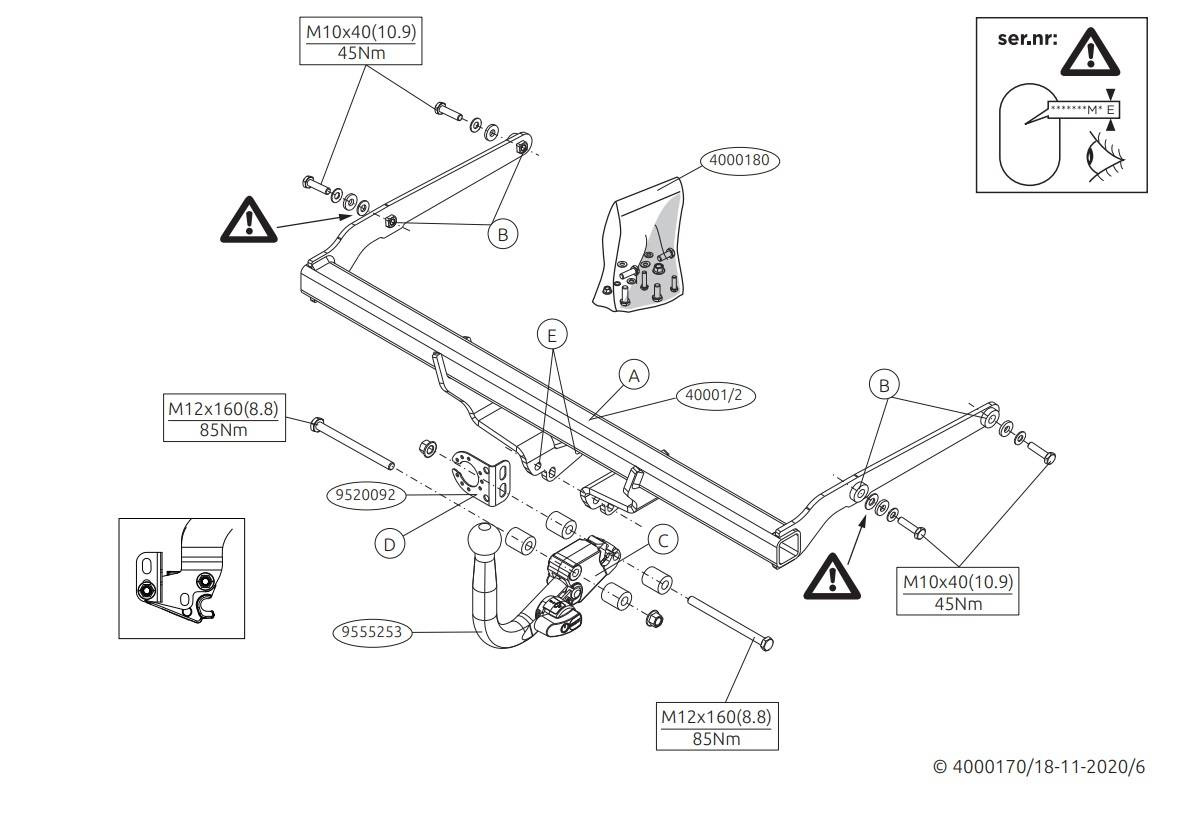 M10x40(10.9)
45Nm

ser.nr:

*******M* E

4000180

B

E

A

40001/2

B

M12x160(8.8)
85Nm

9520092

D

C

M10x40(10.9)
45Nm

9555253

M12x160(8.8)
85Nm

© 4000170/18-11-2020/6