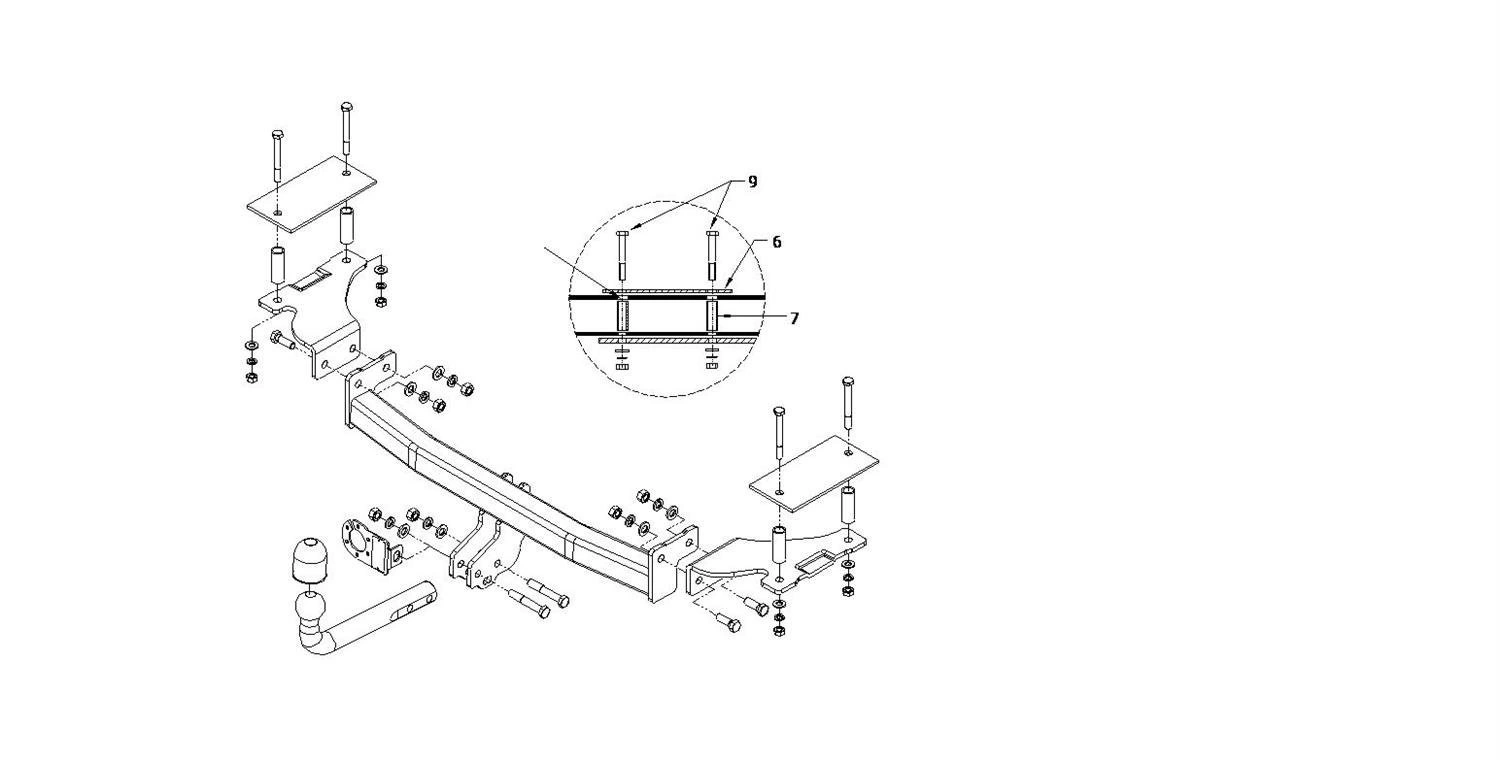 9
6
7