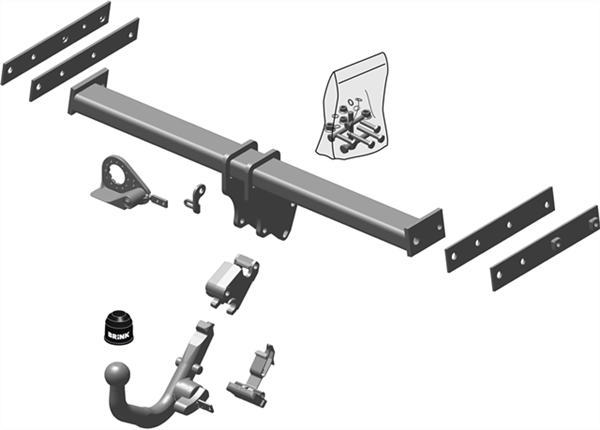 BRINK