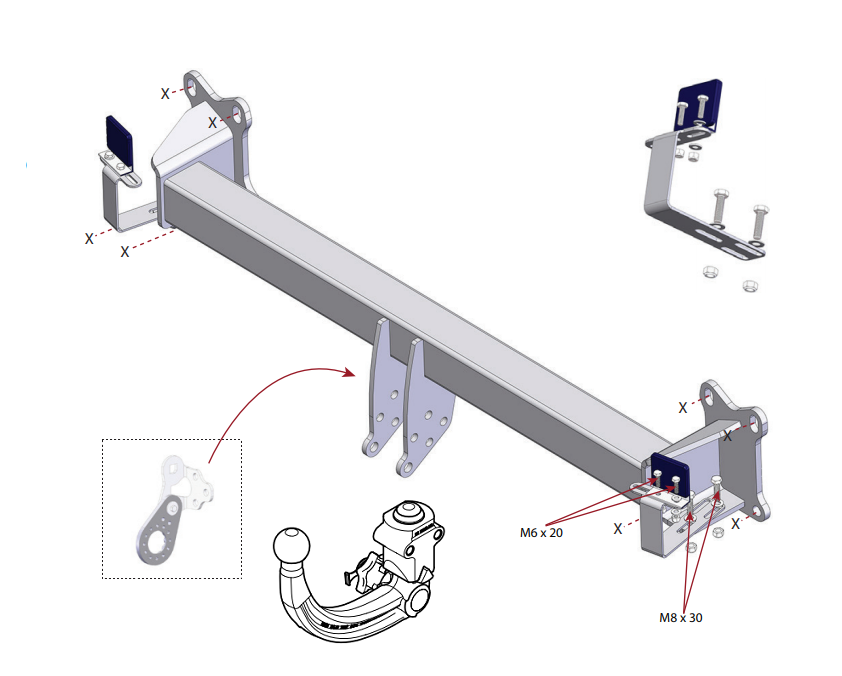 X
X
X
X
X
X
X
X
M6 x 20
M8 x 30