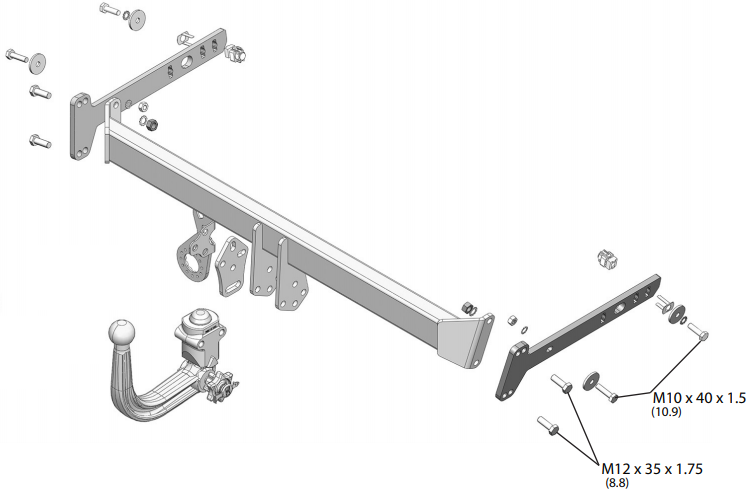 M10 x 40 x 1.5
(10.9)

M12 x 35 x 1.75
(8.8)