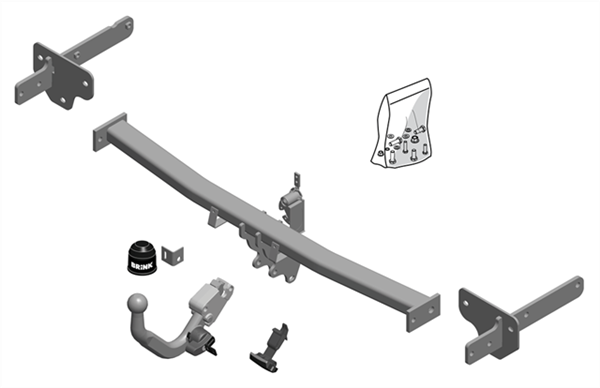 BRINK