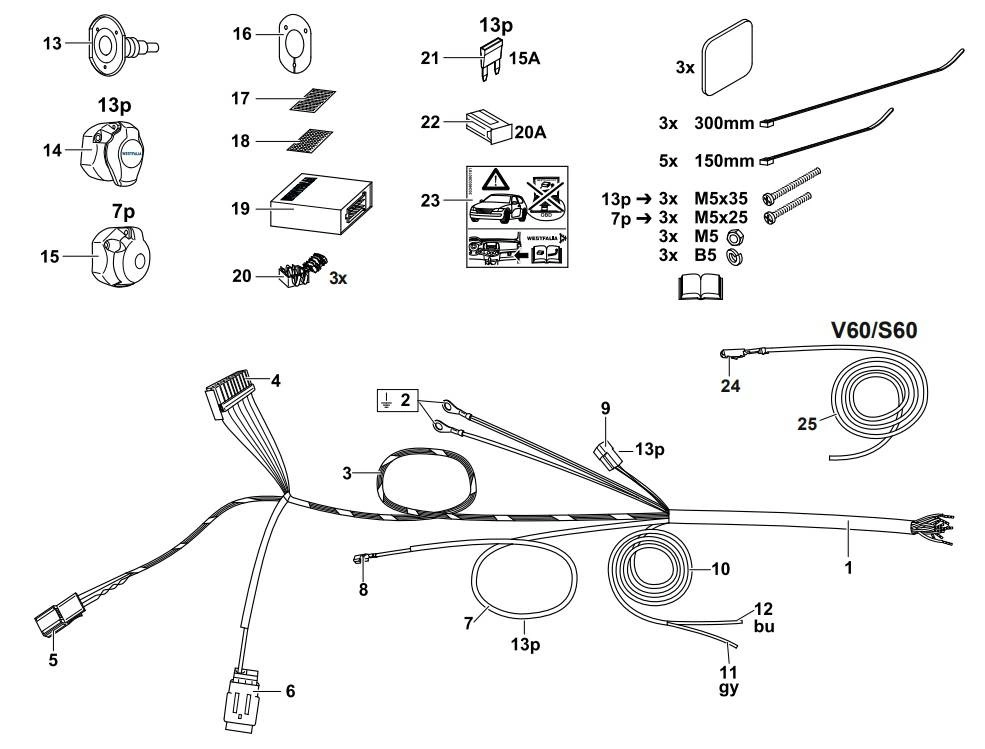 13
13p
14
WESTFALIA
7p
15
16
17
18
19
20
3x
13p
21
15A
22
20A
23
WESTFALIA
3x
3x 300mm
5x 150mm
13p → 3x M5x35
7p → 3x M5x25
3x M5
3x B5
V60/S60
24
25
4
2
9
13p
3
1
8
10
7
13p
12
bu
11
gy
5
6