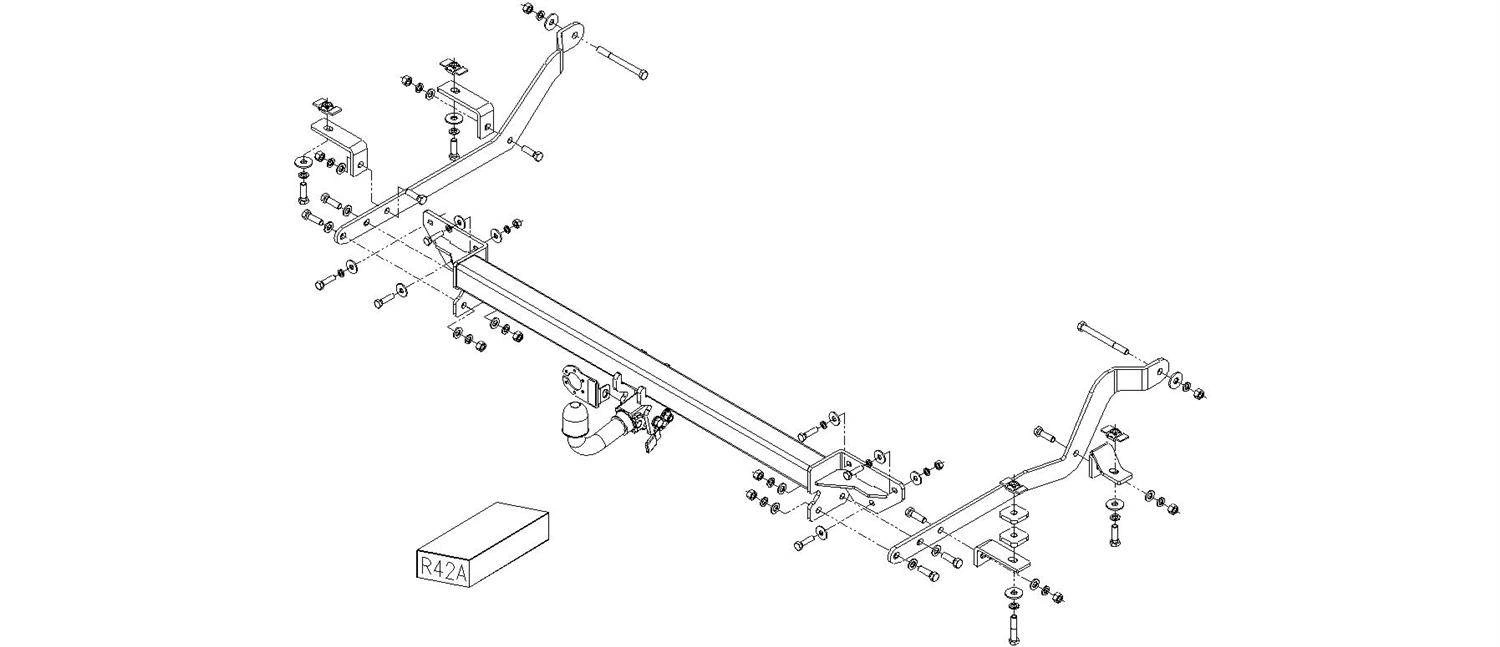 R42A