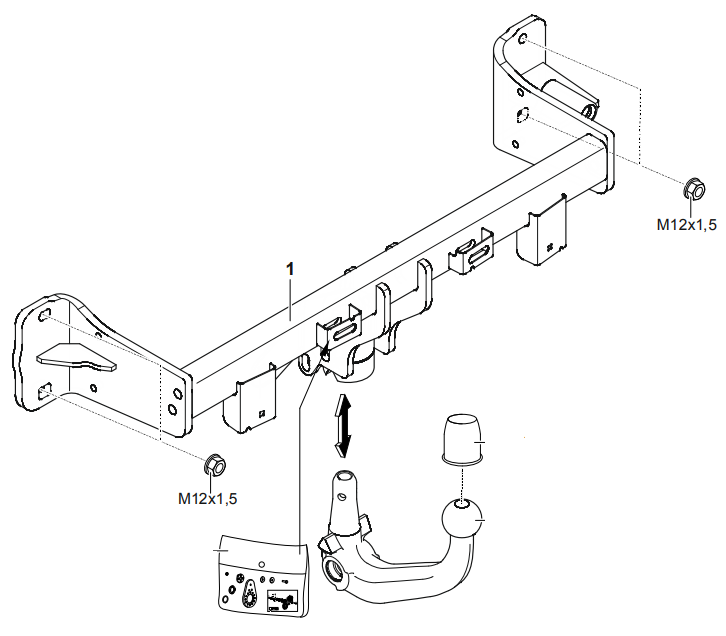 M12x1,5

1

M12x1,5