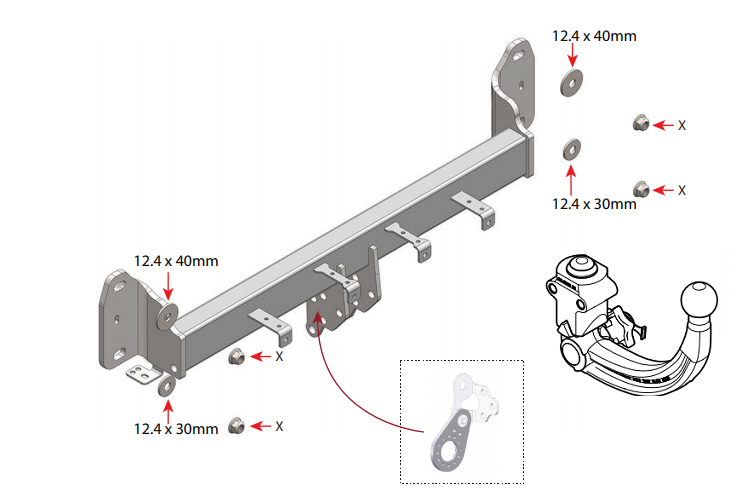 12.4 x 40mm

X

X

12.4 x 30mm

12.4 x 40mm

X

12.4 x 30mm

X