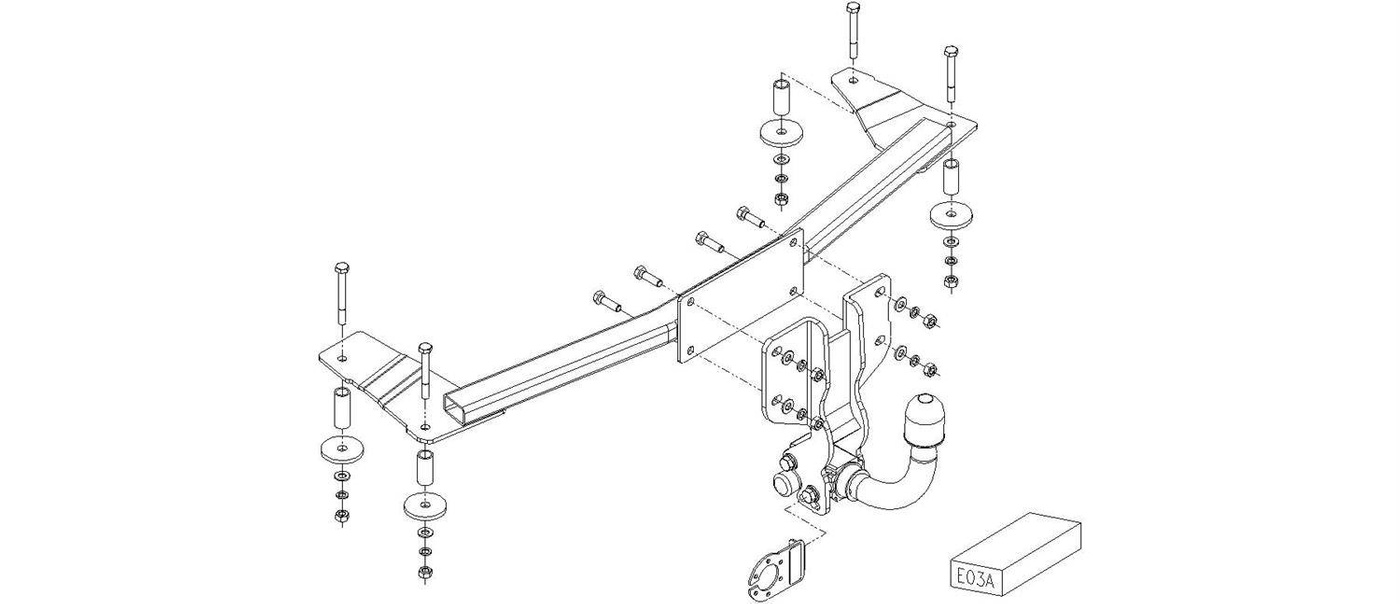 E03A