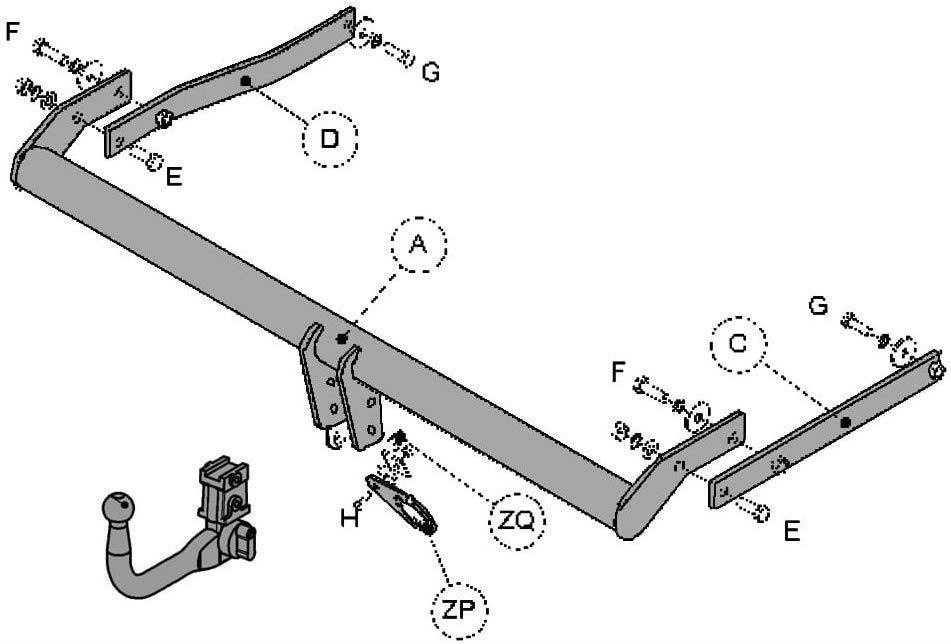 F
G
D
E
A
G
C
F
E
H
ZQ
ZP