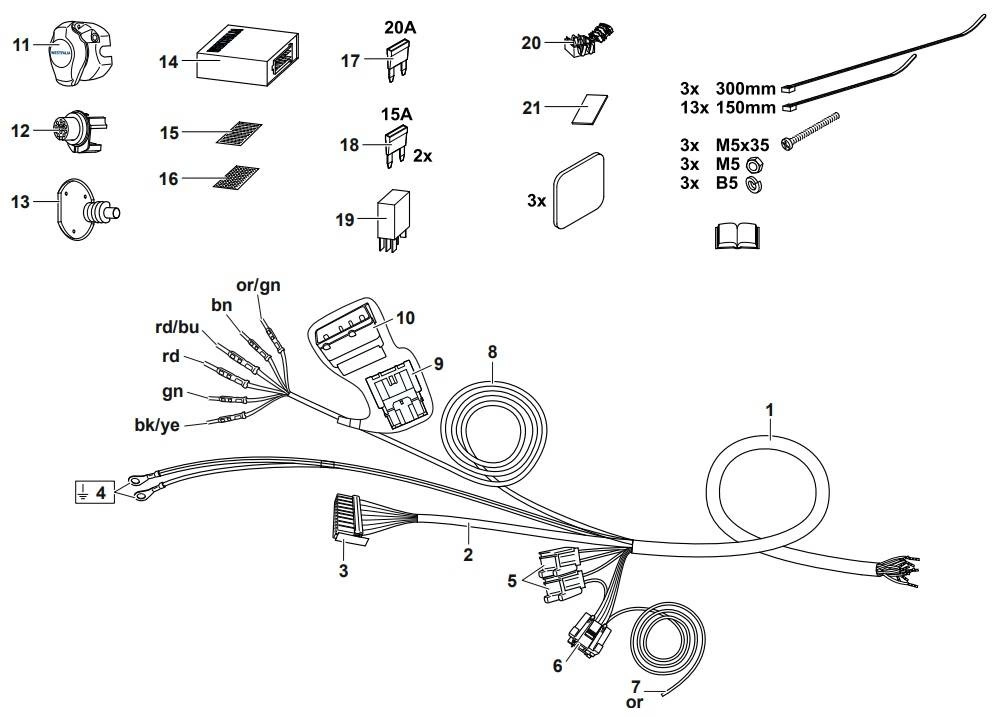 11
12
13
14
15
16
20A
17
15A
18
2x
19
20
21
3x
3x 300mm
13x 150mm
3x M5x35
3x M5
3x B5
or/gn
bn
rd/bu
rd
gn
bk/ye
10
9
8
1
4
3
2
5
6
7
or