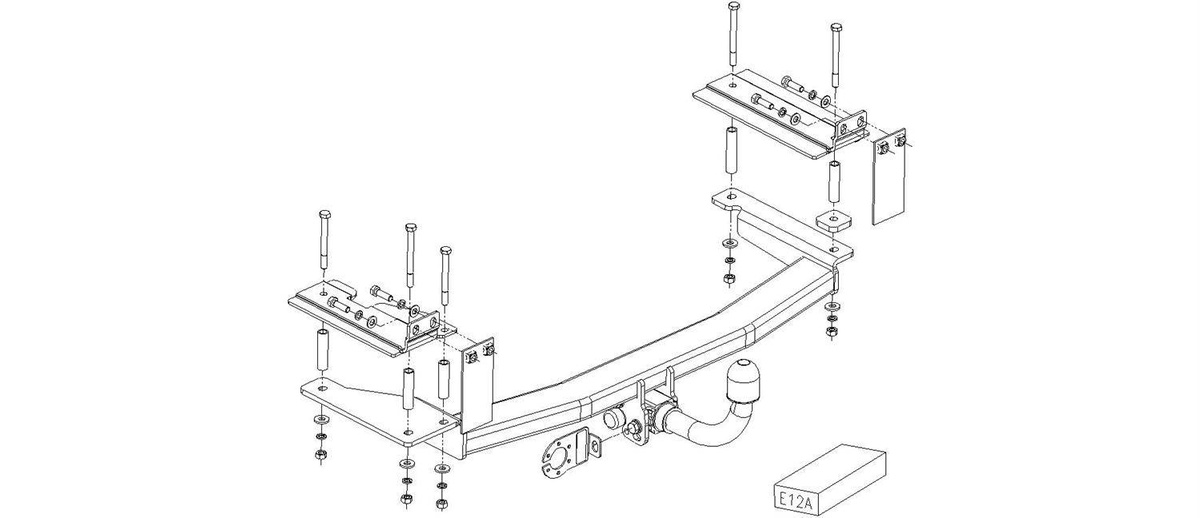 E12A