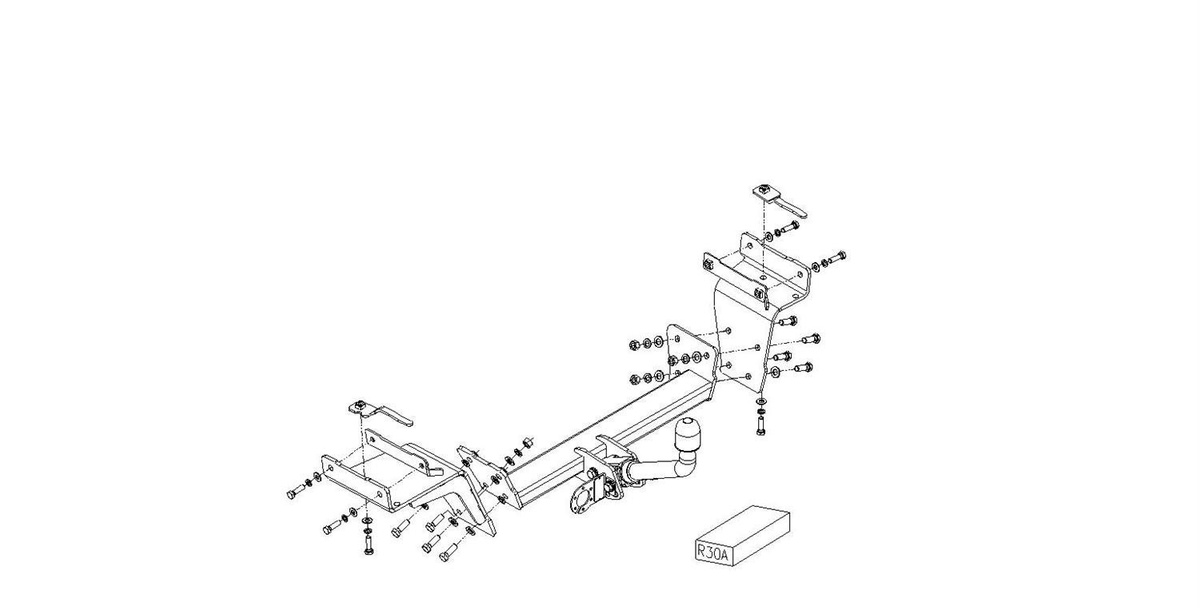 R30A