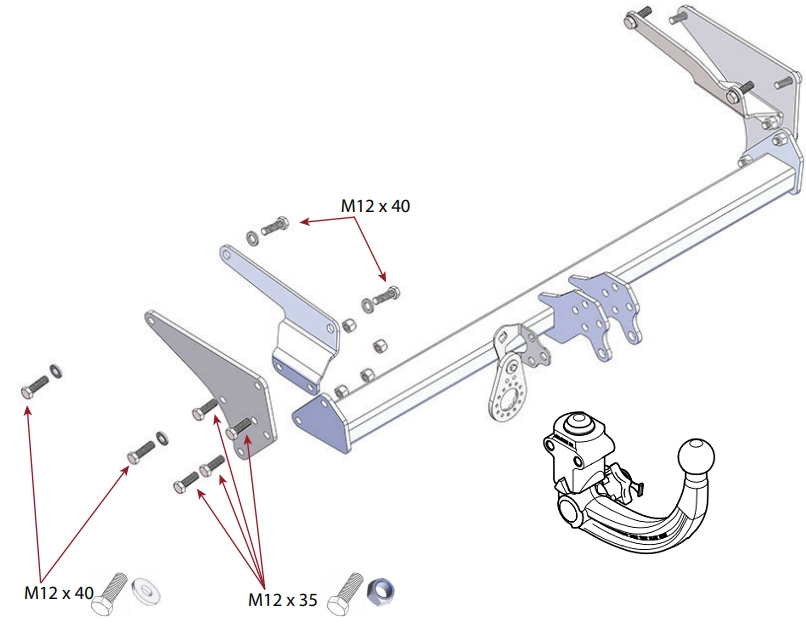 M12 x 40

M12 x 40

M12 x 35