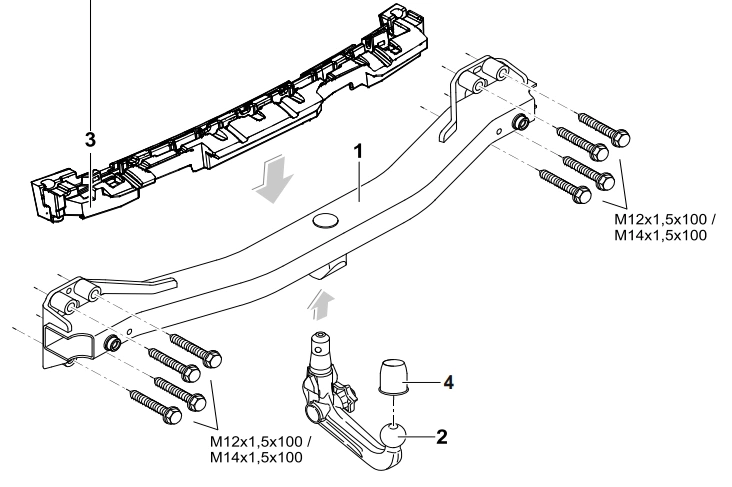 3

1

M12x1,5x100 /
M14x1,5x100

4

2

M12x1,5x100 /
M14x1,5x100