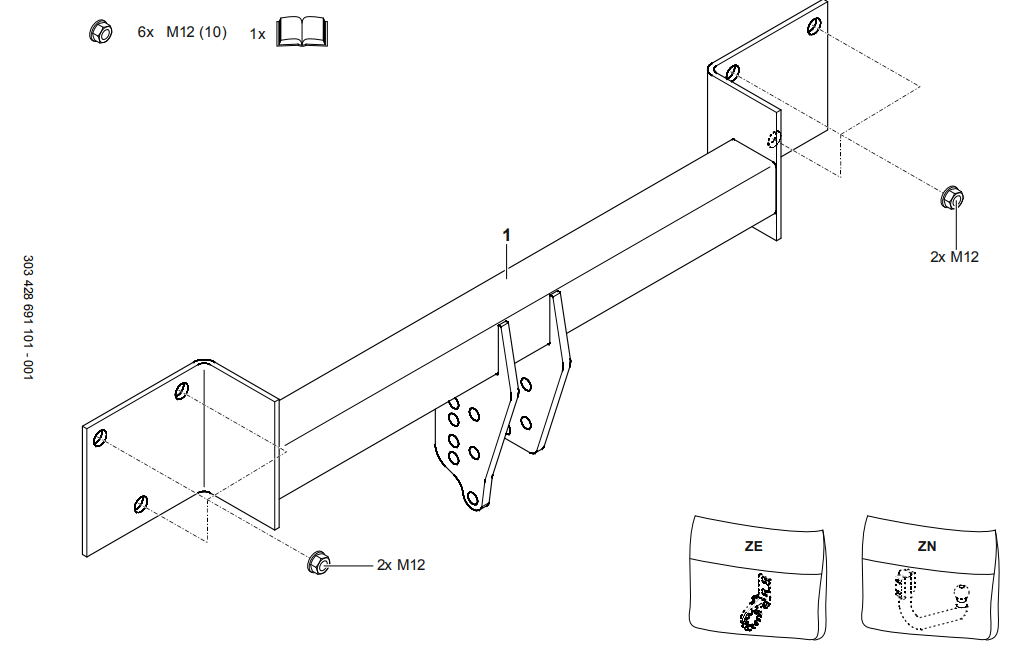 6x M12 (10) 1x

303 428 691 101 - 001

1

2x M12

2x M12

ZE

ZN