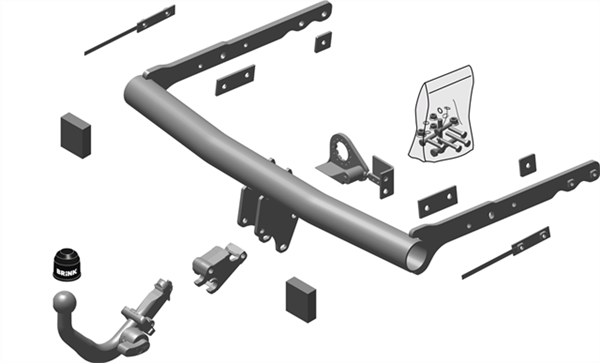 BRINK