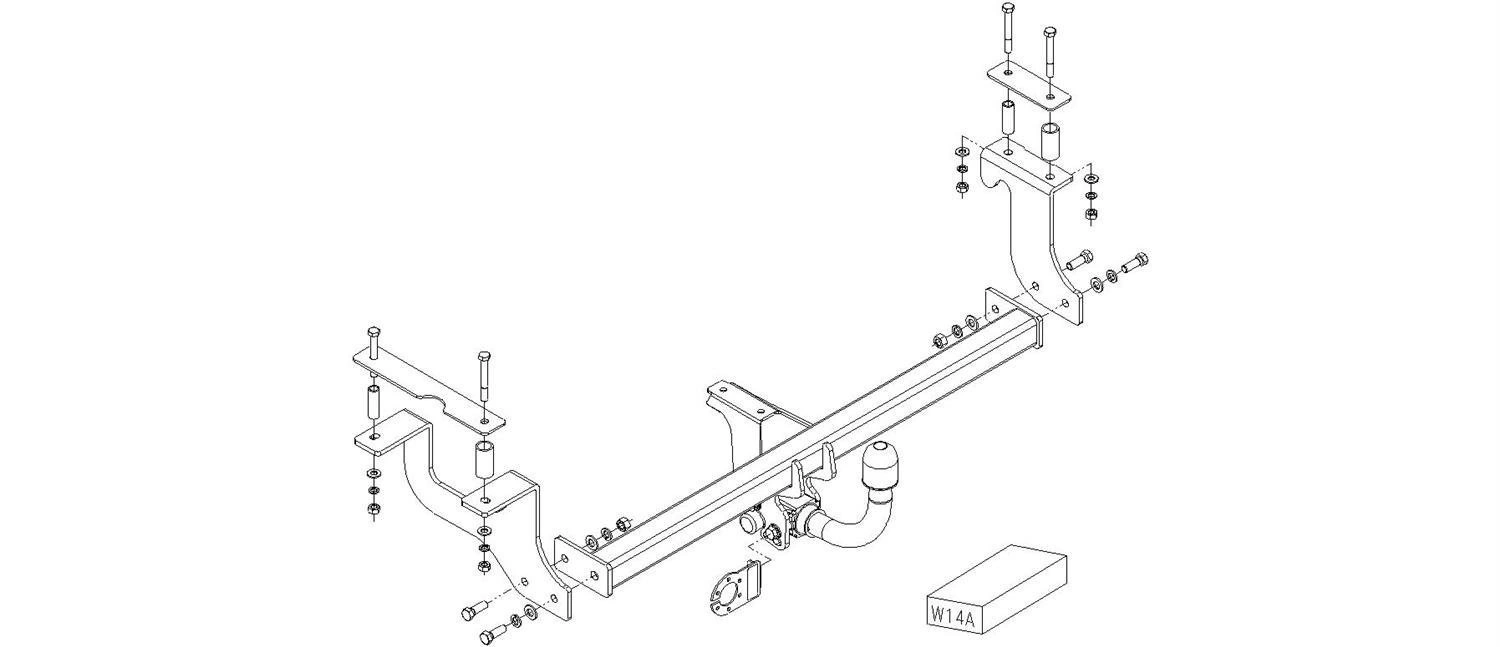 W14A