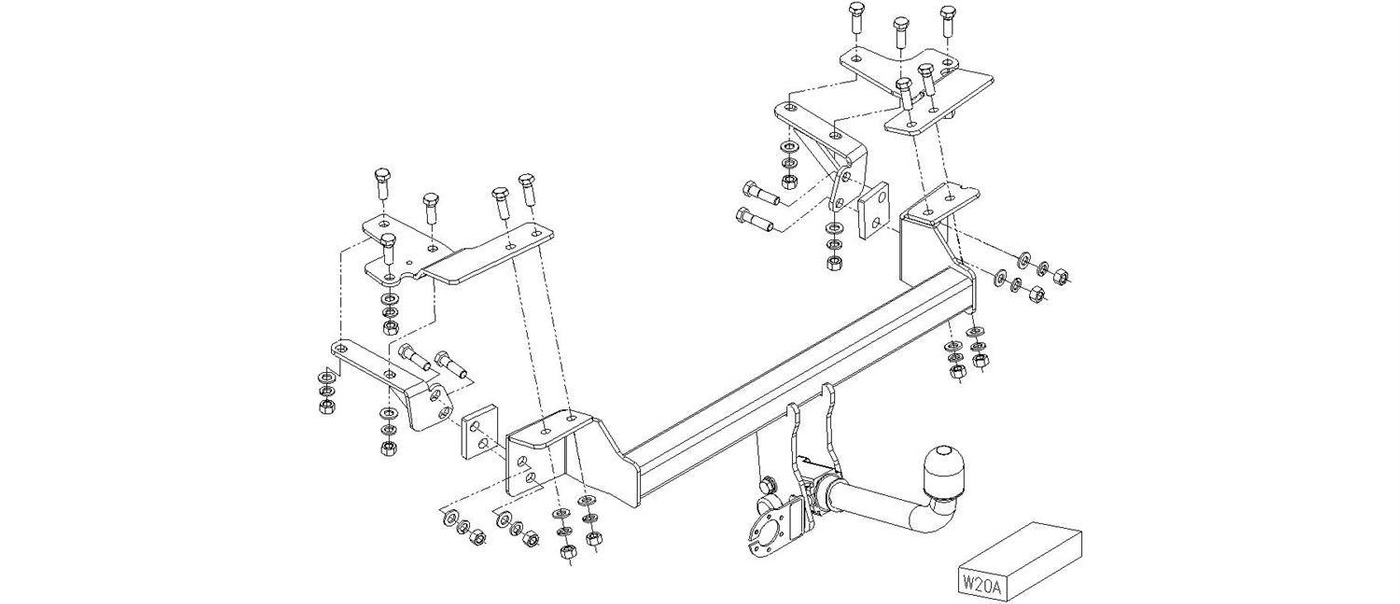 W20A