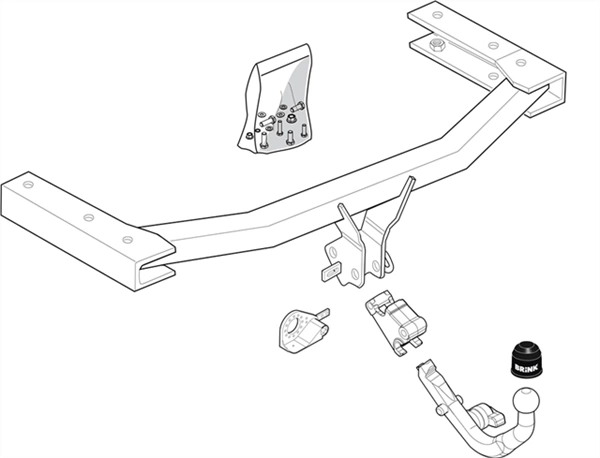 BRINK