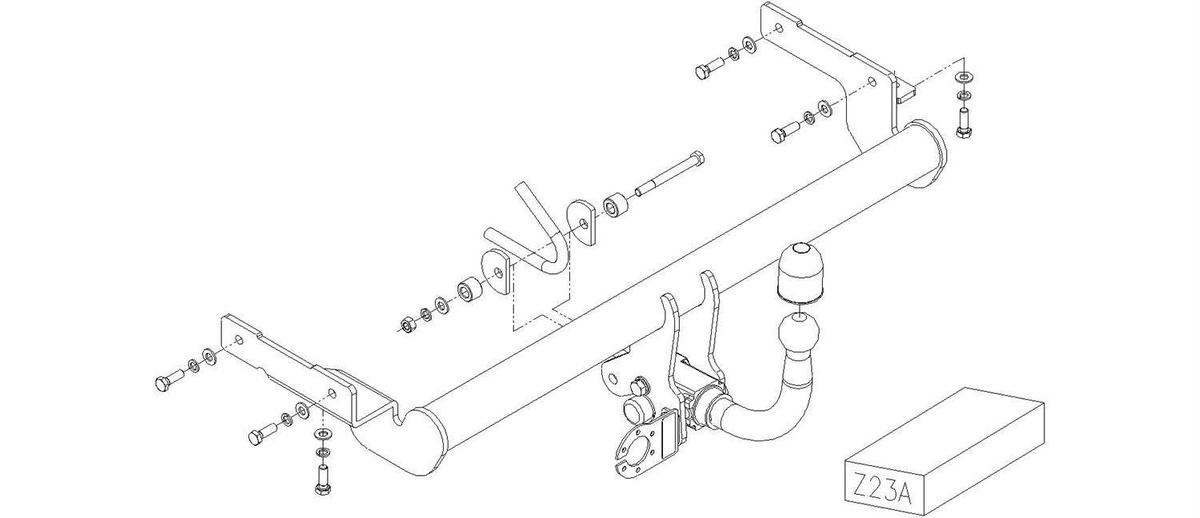 Z23A