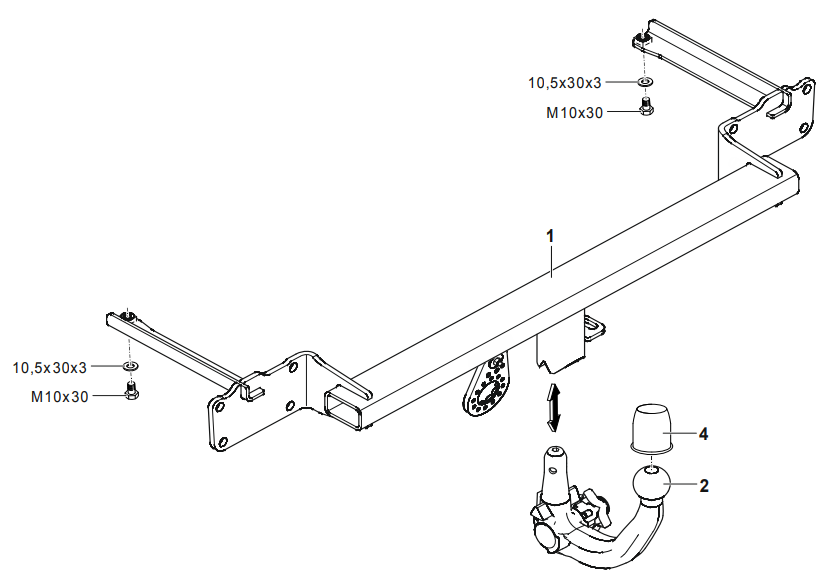 10,5x30x3
M10x30
1
10,5x30x3
M10x30
4
2