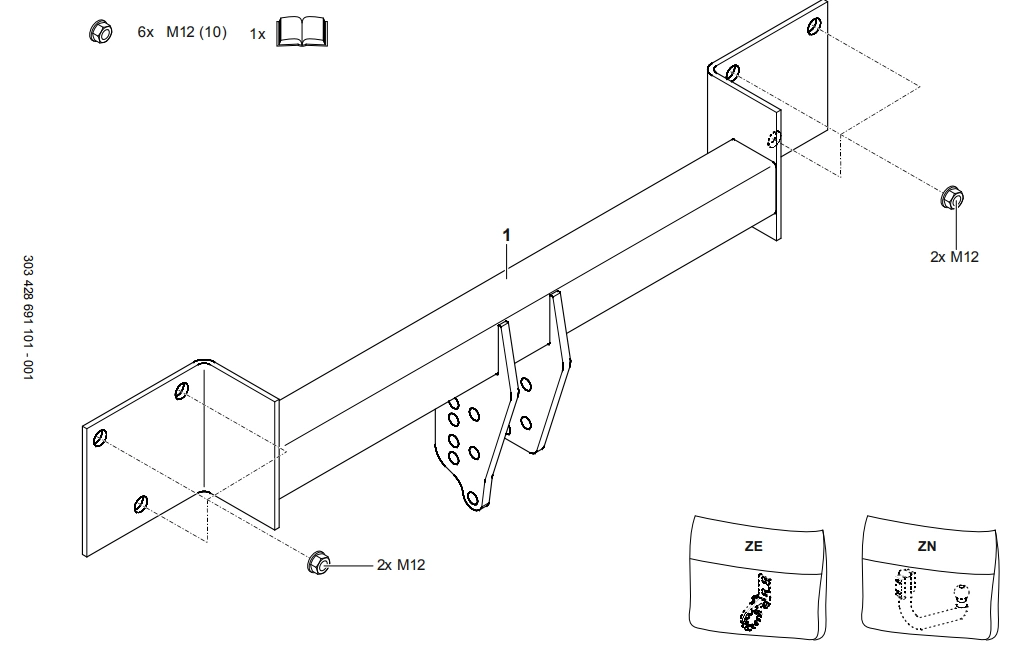 6x M12 (10) 1x

303 428 691 101 - 001

1

2x M12

2x M12

ZE

ZN