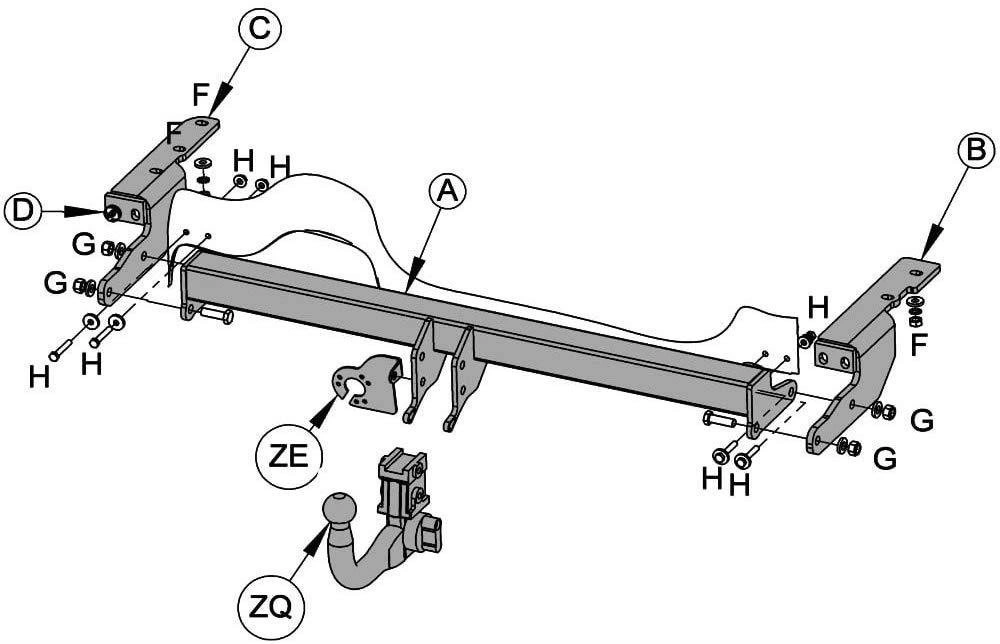 C
F
F
H
H
D
G
G
H
H
A
B
H
F
G
G
H
H
ZE
ZQ