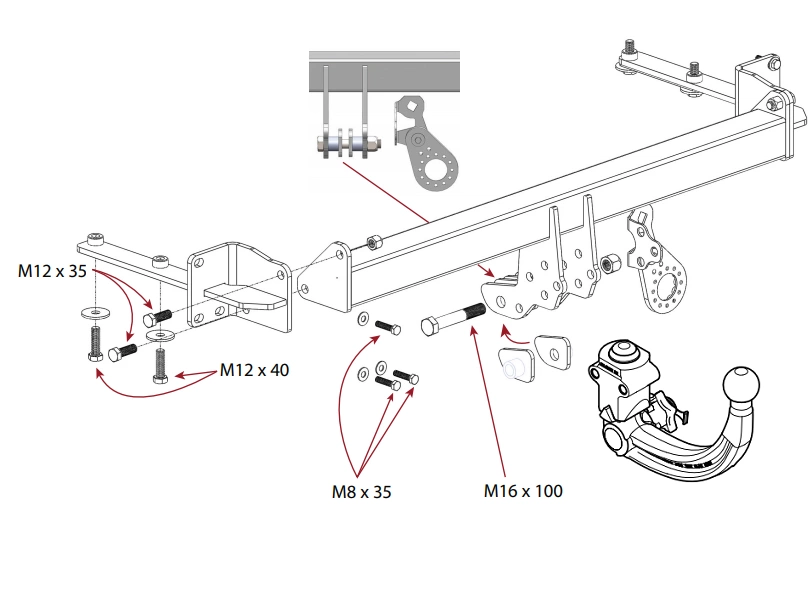 M12 x 35

M12 x 40

M8 x 35

M16 x 100