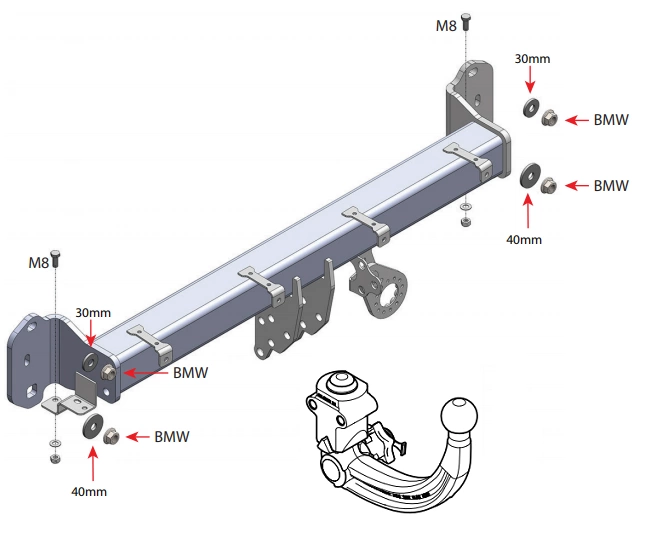 M8

30mm

BMW

BMW

40mm

M8

30mm

BMW

BMW

40mm