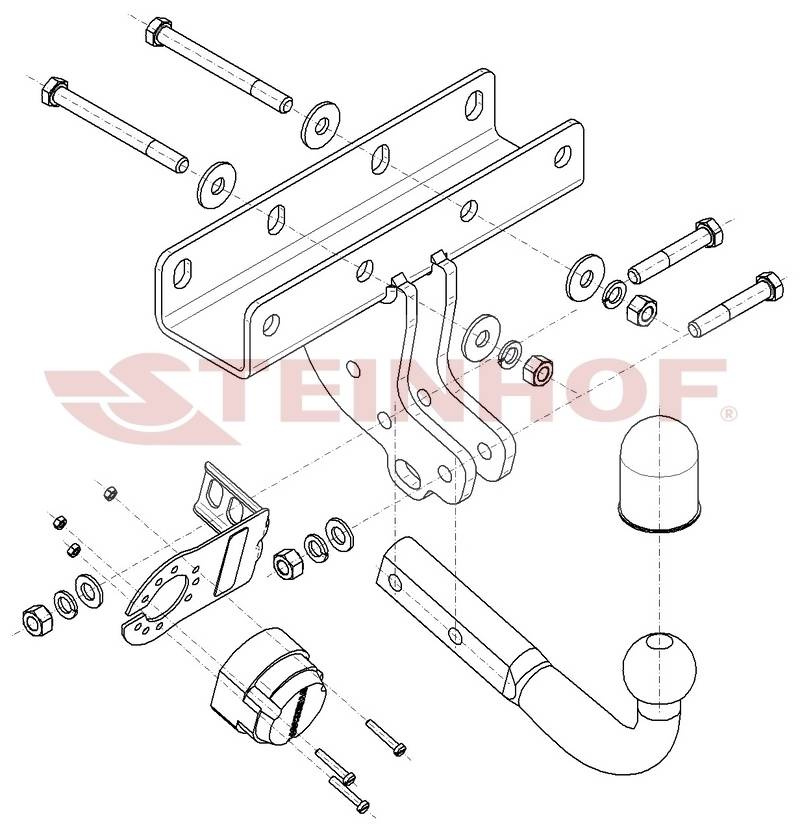 STEINHOF®