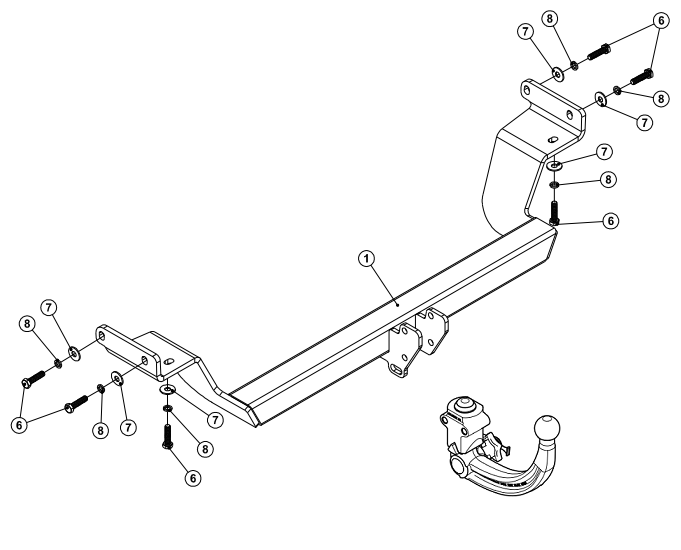 7
8
6
8
7
7
8
6
1
7
8
6
8
7
7
8
6