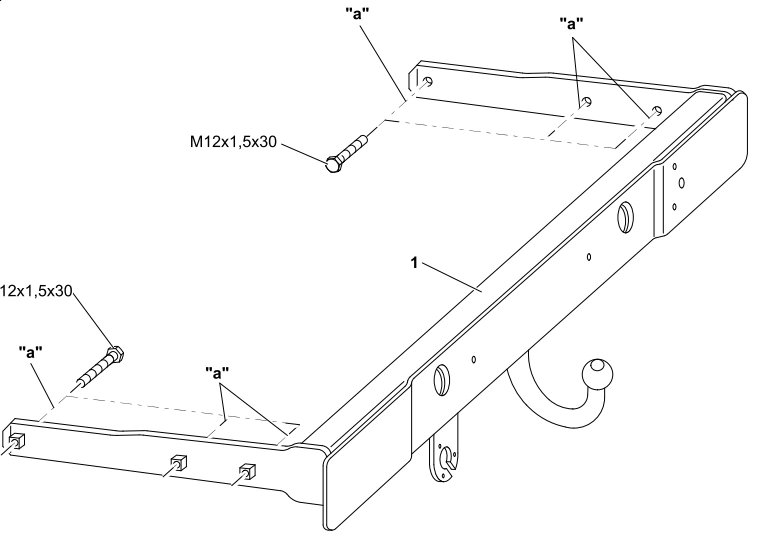 "a"

"a"

M12x1,5x30

1

12x1,5x30

"a"

"a"