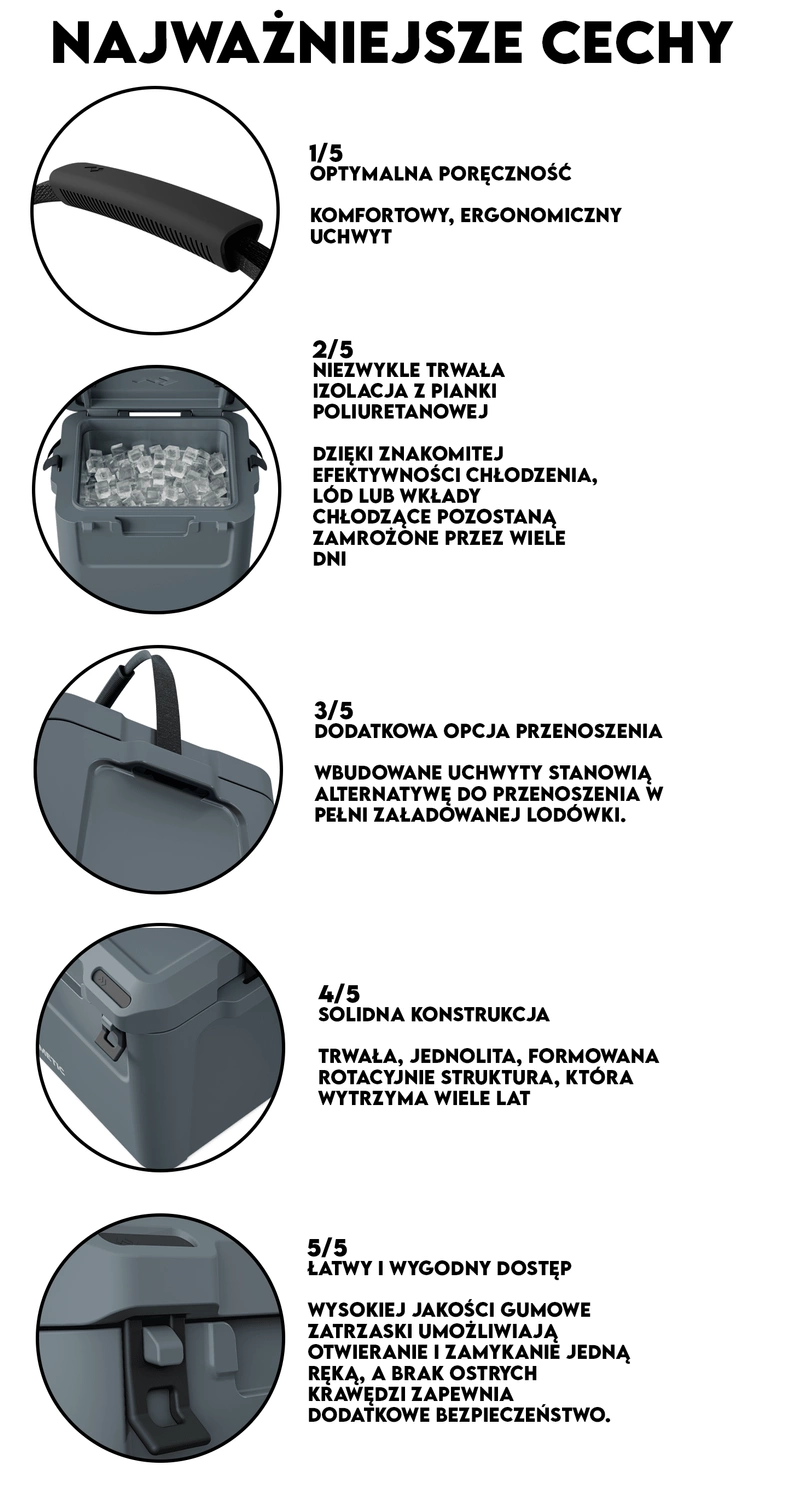 NAJWAŻNIEJSZE CECHY

1/5
OPTYMALNA PORĘCZNOŚĆ

KOMFORTOWY, ERGONOMICZNY UCHWYT

2/5
NIEZWYKLE TRWAŁA IZOLACJA Z PIANKI POLIURETANOWEJ

DZIĘKI ZNAKOMITEJ EFEKTYWNOŚCI CHŁODZENIA, LÓD LUB WKŁADY CHŁODZĄCE POZOSTANĄ ZAMROŻONE PRZEZ WIELE DNI

3/5
DODATKOWA OPCJA PRZENOSZENIA

WBUDOWANE UCHWYTY STANOWIĄ ALTERNATYWĘ DO PRZENOSZENIA W PEŁNI ZAŁADOWANEJ LODÓWKI.

4/5
SOLIDNA KONSTRUKCJA

TRWAŁA, JEDNOLITA, FORMOWANA ROTACYJNIE STRUKTURA, KTÓRA WYTRZYMA WIELE LAT

5/5
ŁATWY I WYGODNY DOSTĘP

WYSOKIEJ JAKOŚCI GUMOWE ZATRZASKI UMOŻLIWIAJĄ OTWIERANIE I ZAMYKANIE JEDNĄ RĘKĄ, A BRAK OSTRYCH KRAWĘDZI ZAPEWNIA DODATKOWE BEZPIECZEŃSTWO.