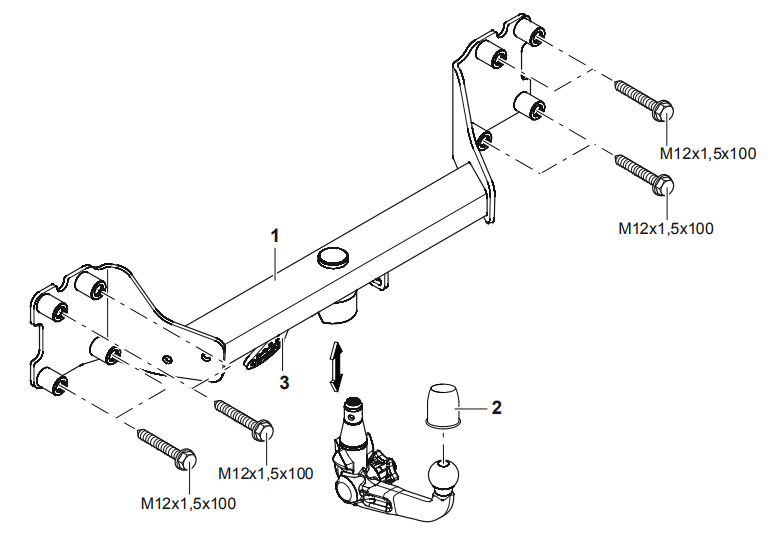 M12x1,5x100
M12x1,5x100
1
3
2
M12x1,5x100
M12x1,5x100