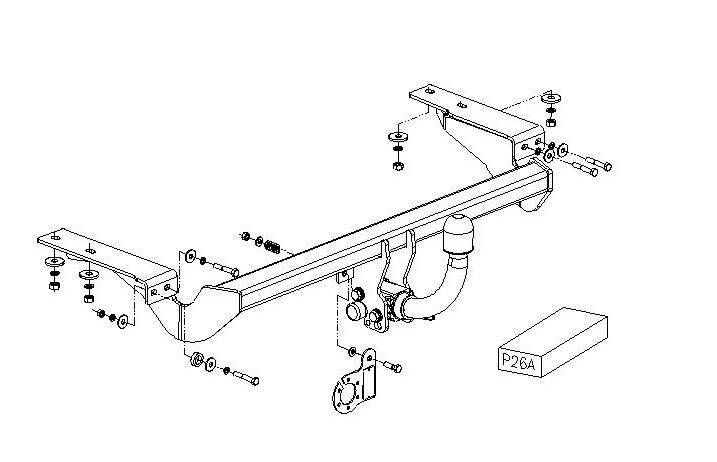 P26A