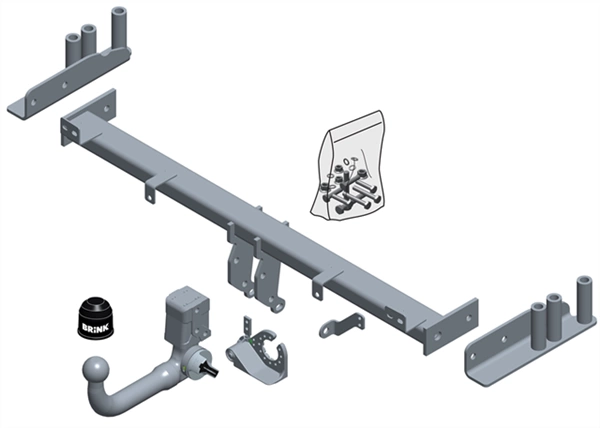 BRINK