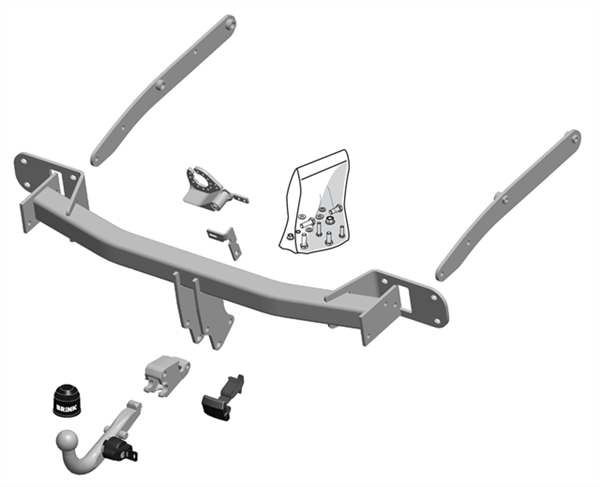 BRINK